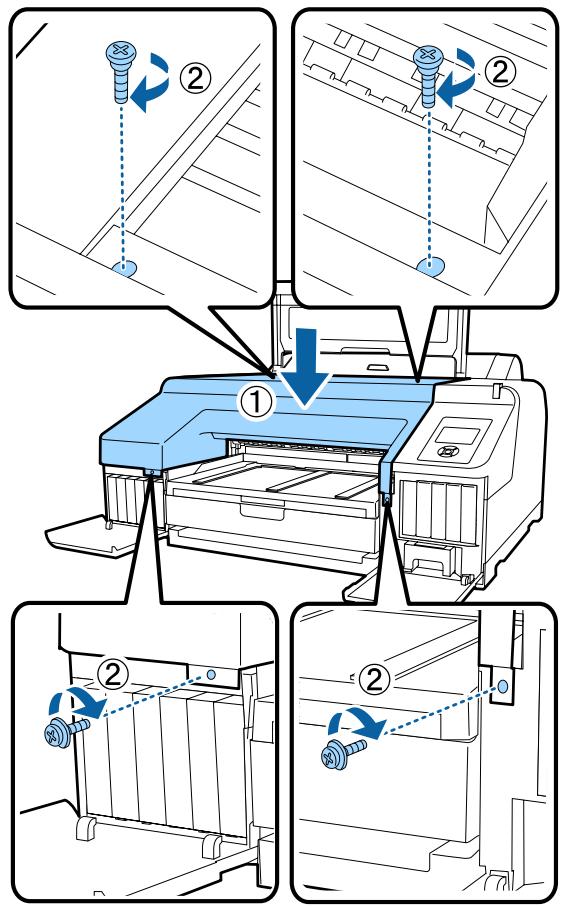 ② ② ① ② ②