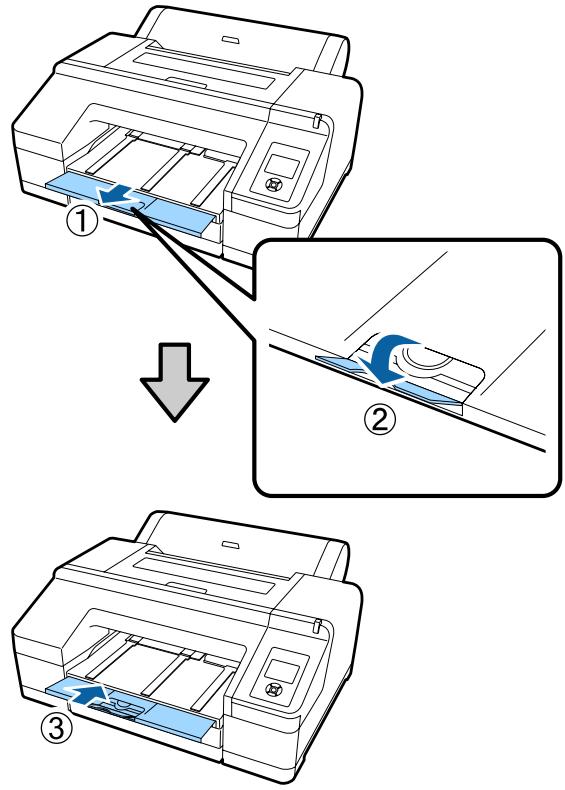 ①
②
③