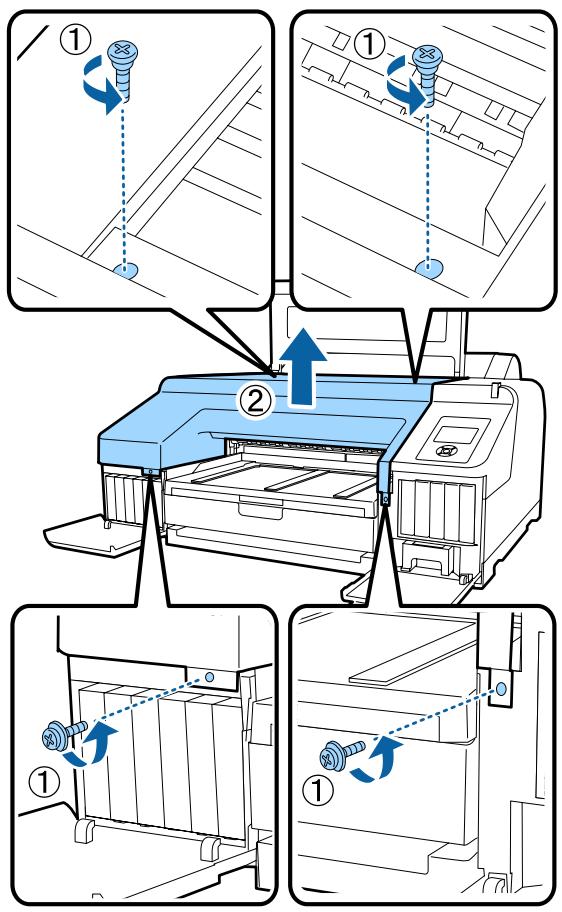 ①
①
②
①
①