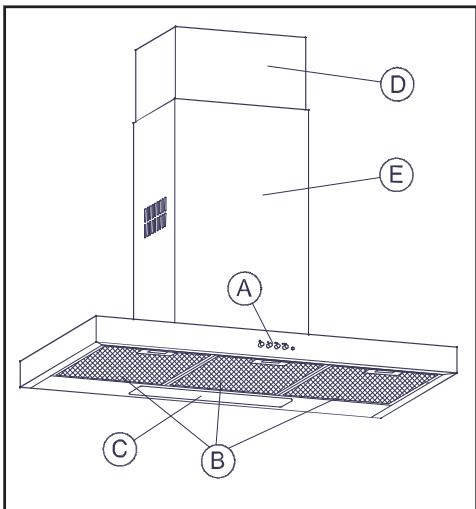 D
E
A
C
B