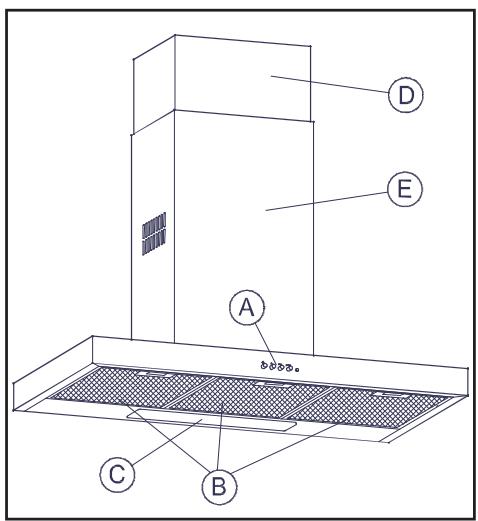 D

E

A

C

B