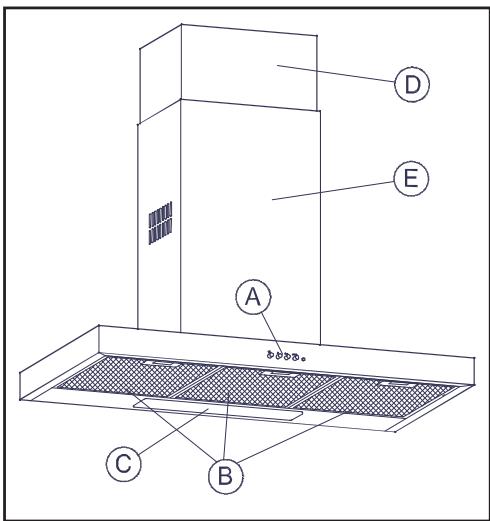 D
E
A
C
B