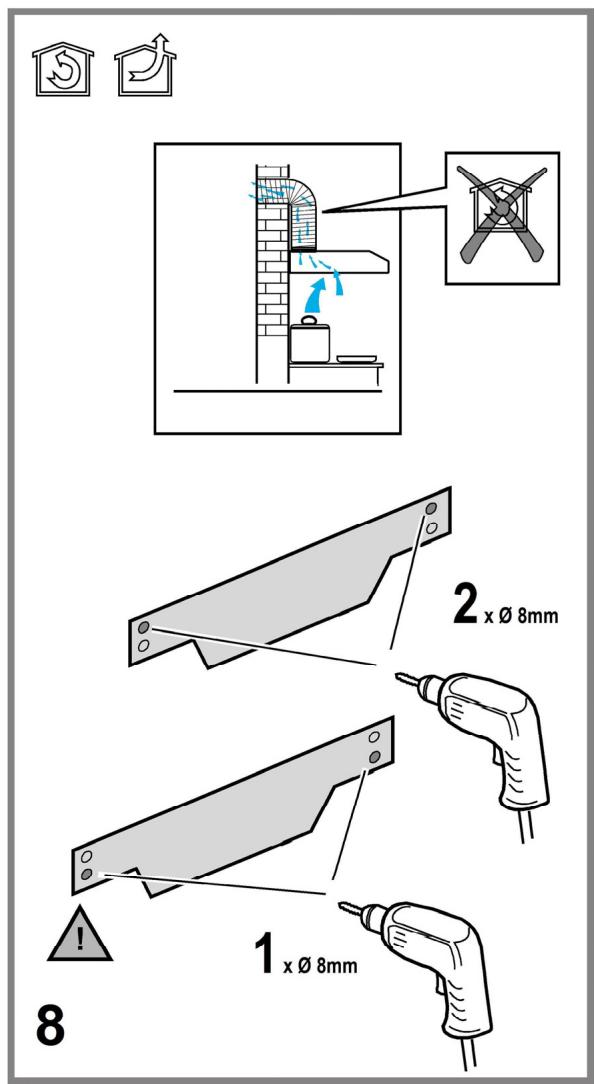 2 x Ø 8mm

!

1 x Ø 8mm

8