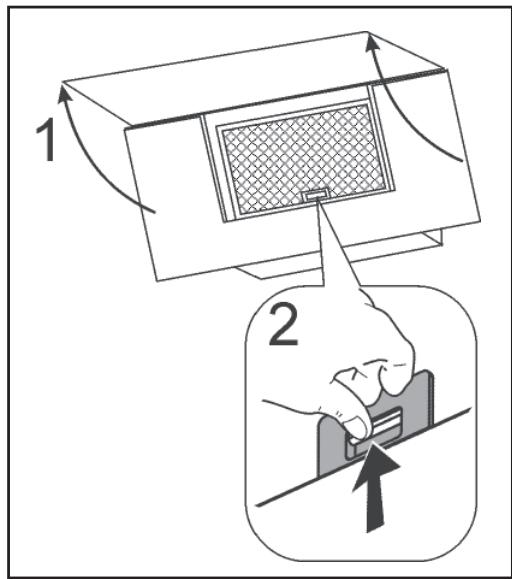 1
2