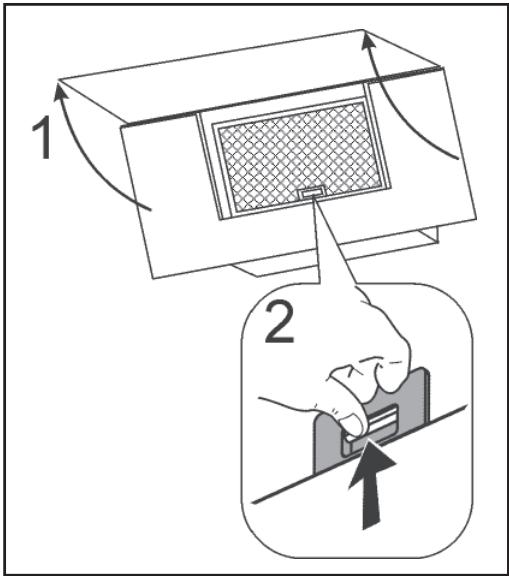 1

2