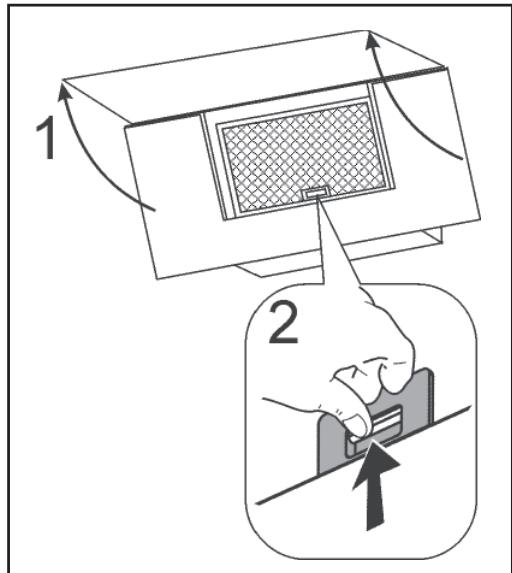 1

2