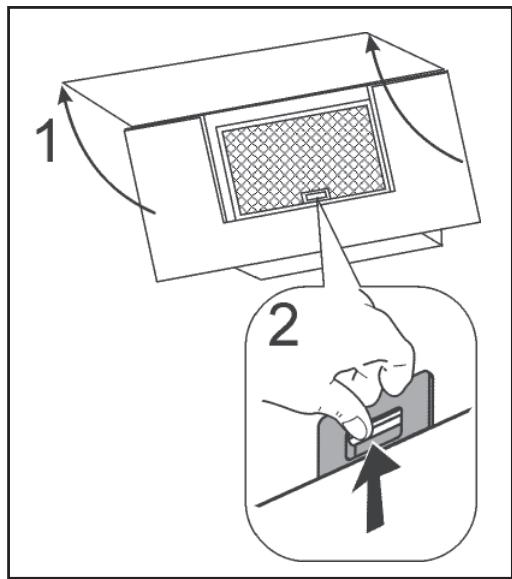 1
2