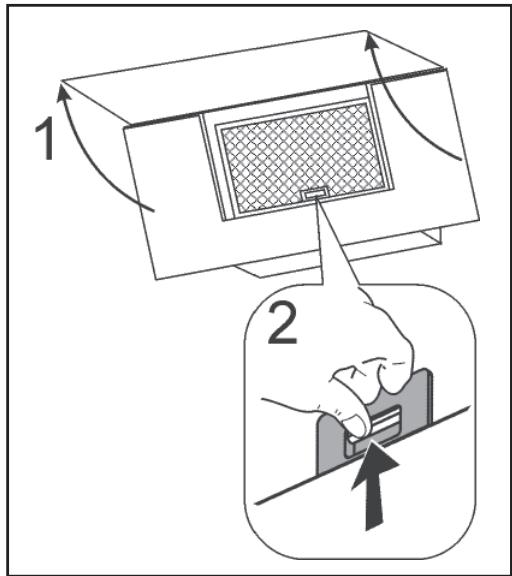 1

2