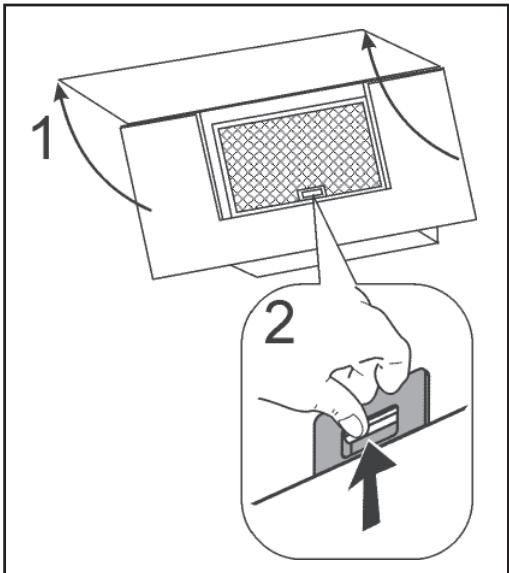 1

2