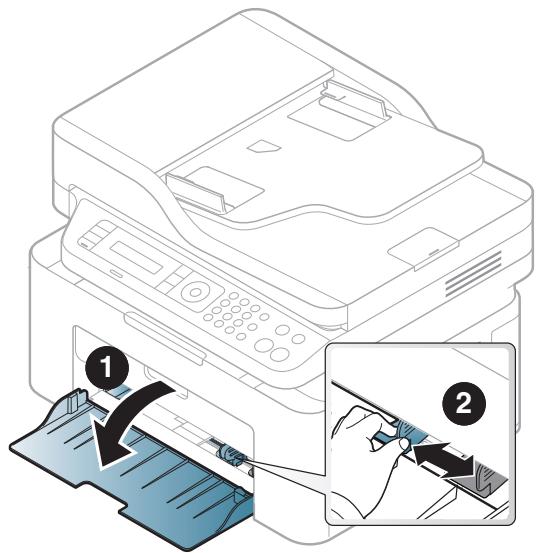 1
2