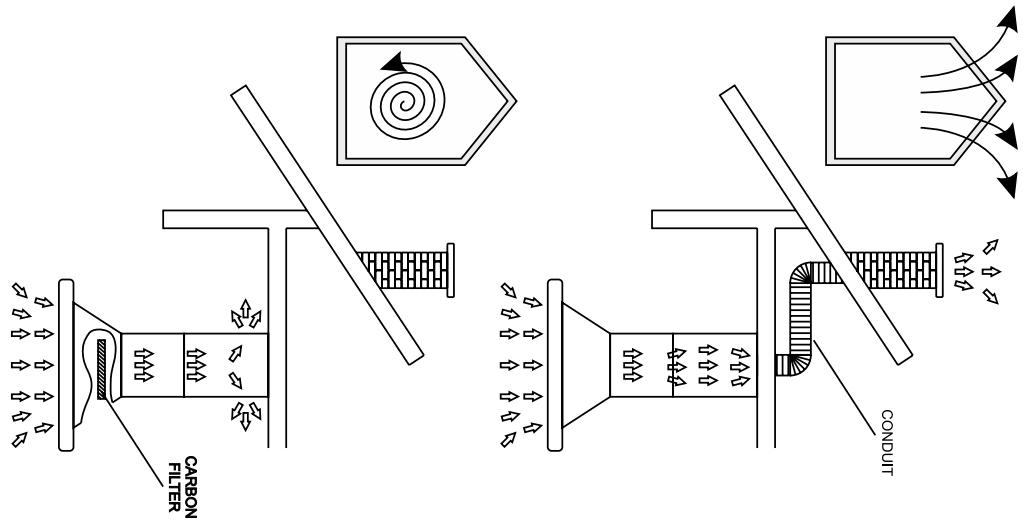 CARBON FILTER

CONDUIT