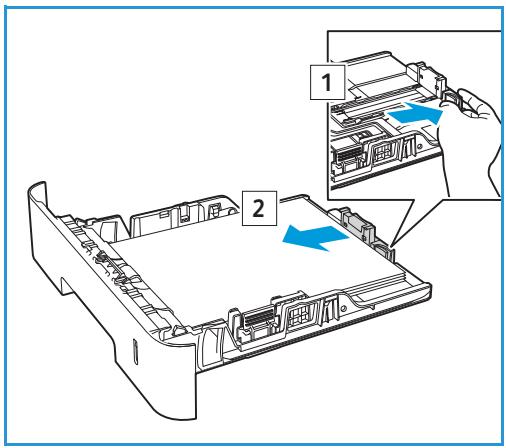 1

2