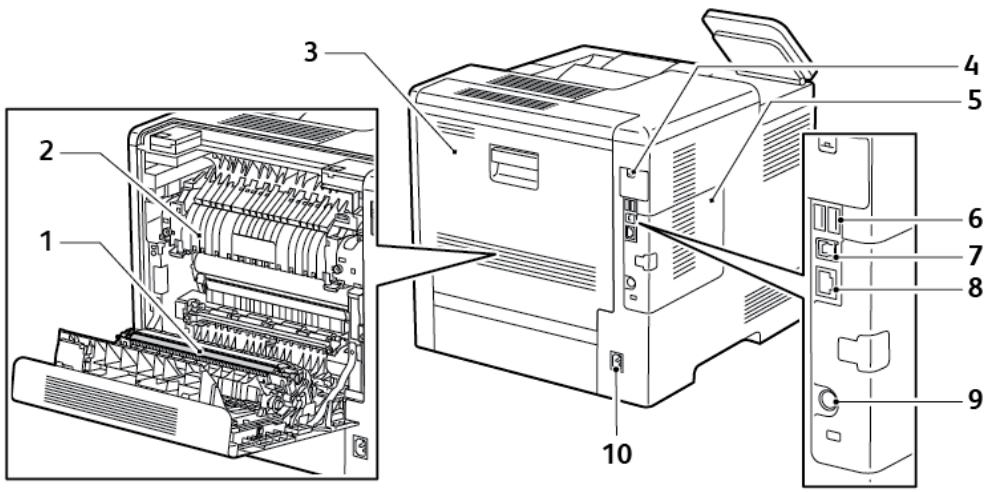 3
4
5
2
1
6
7
8
9
10