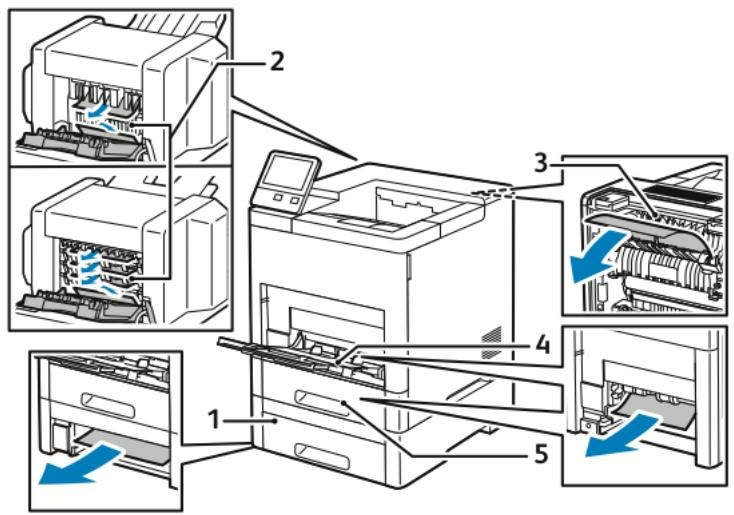 2
3
4
1
5