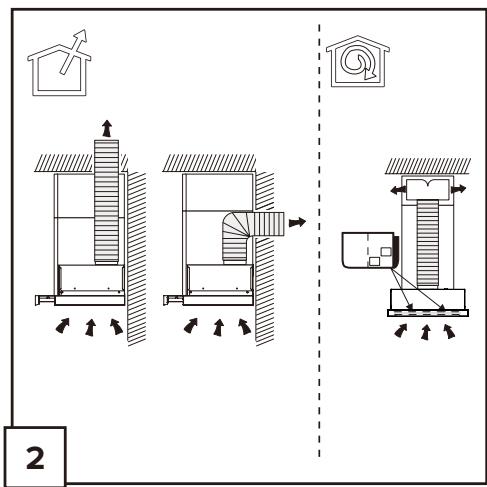 2