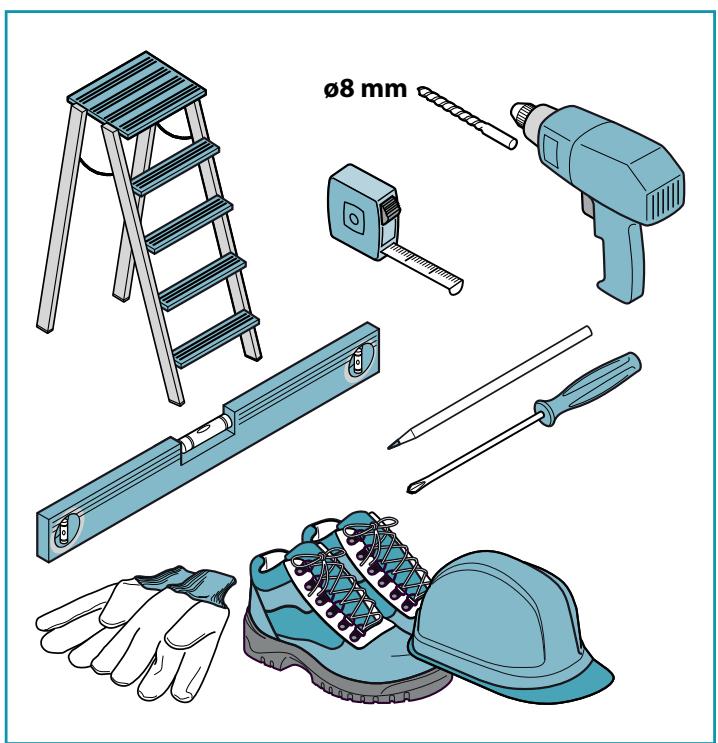 ø8 mm