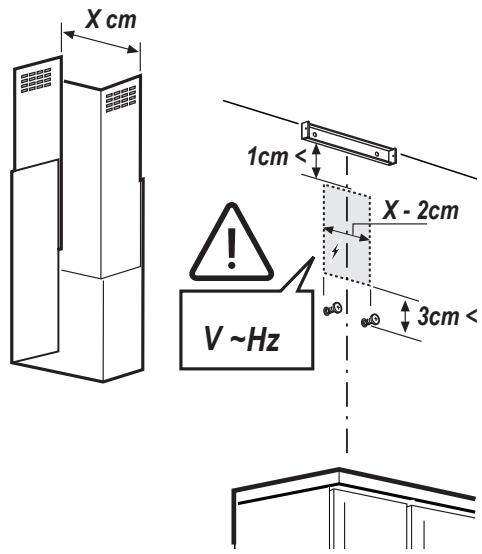 X cm

1cm <

X - 2cm

V ~Hz

3cm <