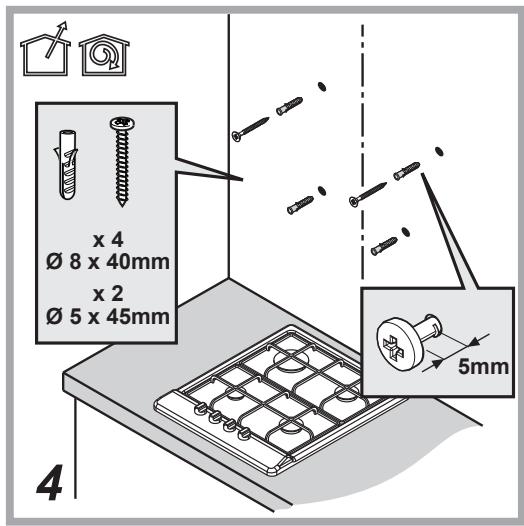 x 4
Ø 8 x 40mm
x 2
Ø 5 x 45mm

5mm

4