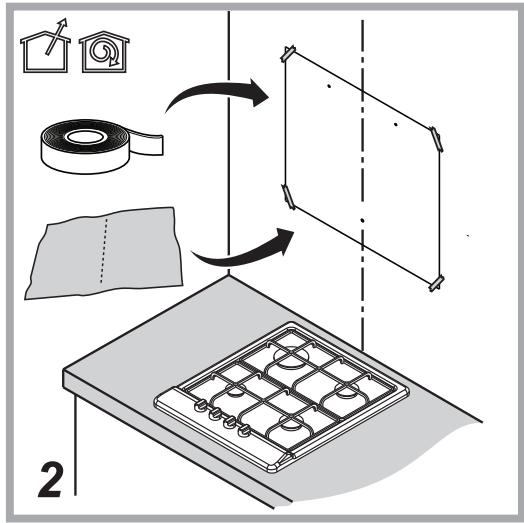 2