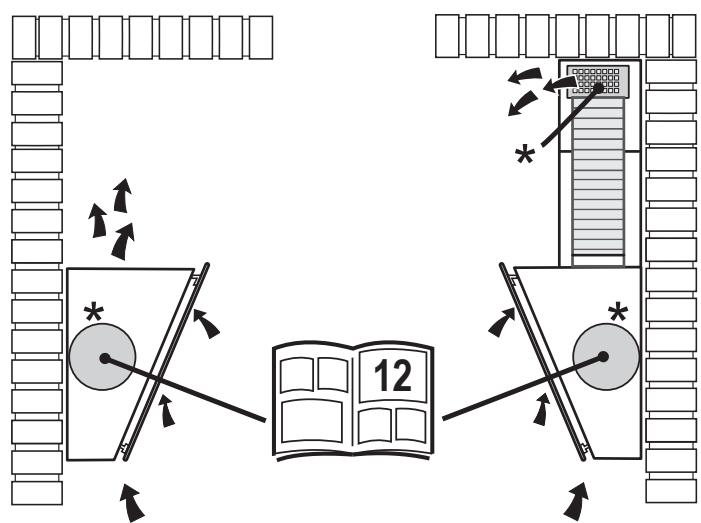 *

*

*

12