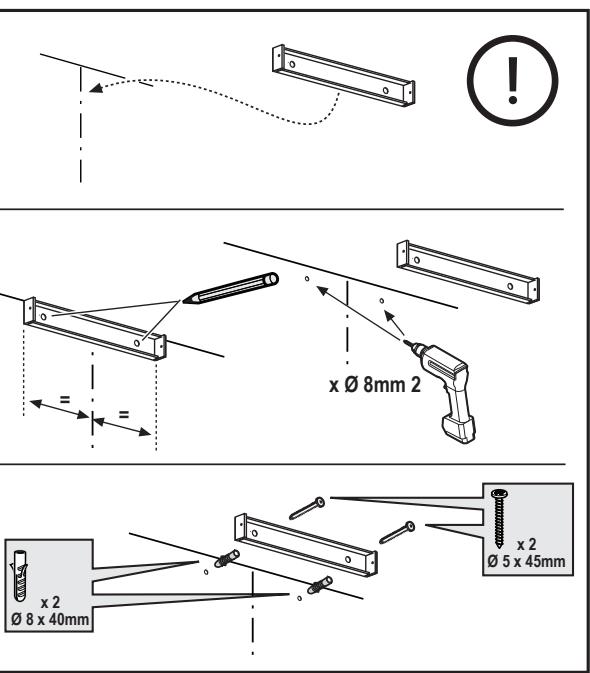 !

=
=

x Ø 8mm 2

x 2
Ø 5 x 45mm

x 2
Ø 8 x 40mm