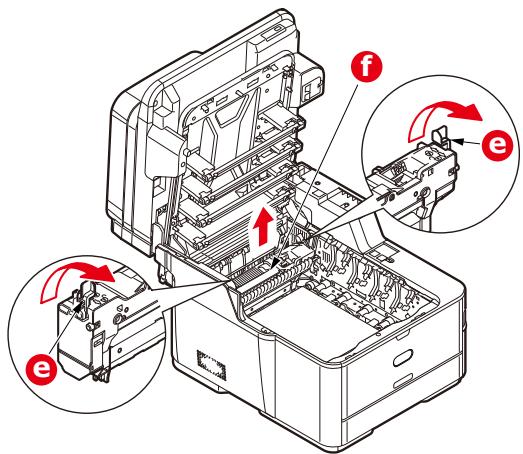 f

e

e