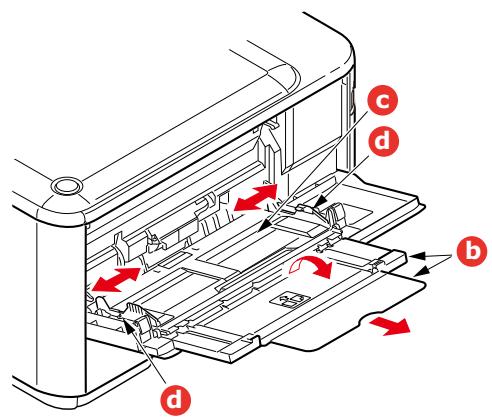 c
d
b
d