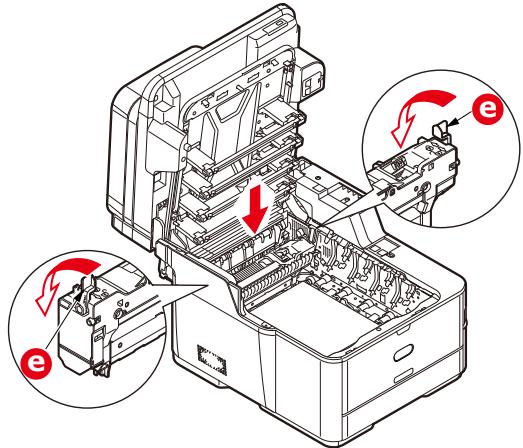 e

e