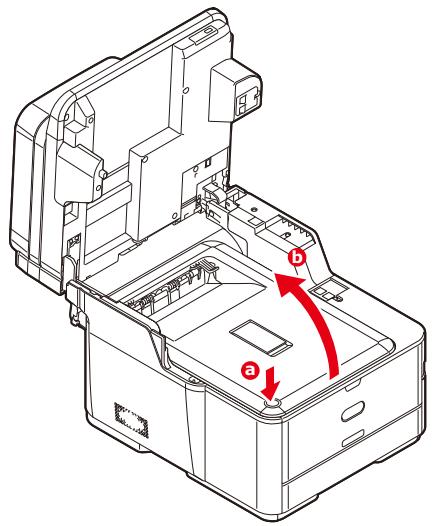 b
a