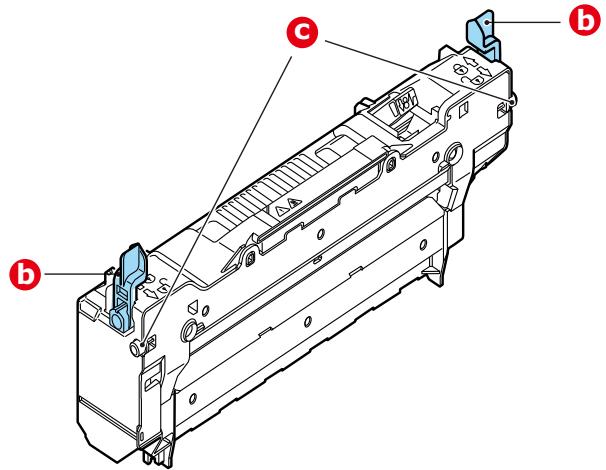 c
b
b