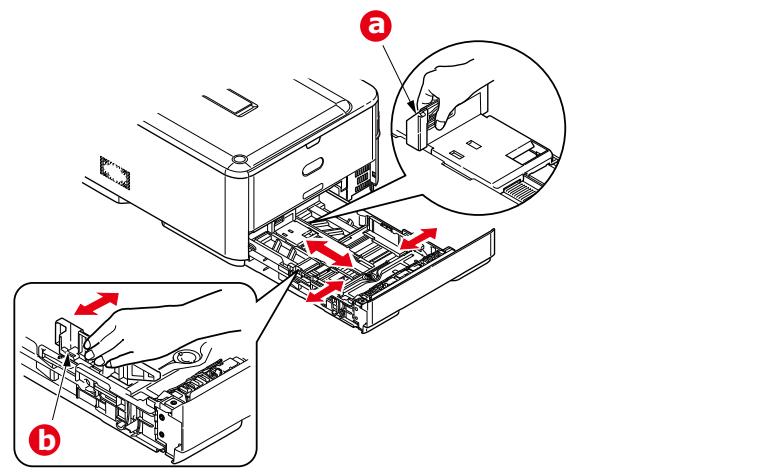 a

b