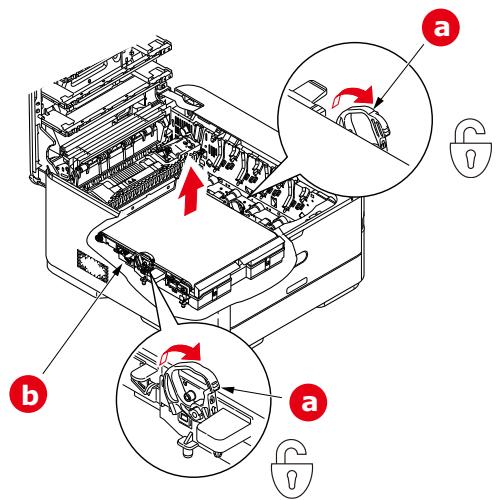 a

b

a