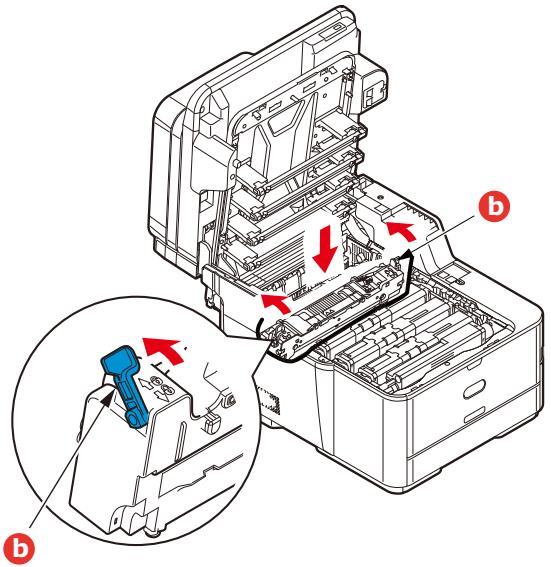 b

b