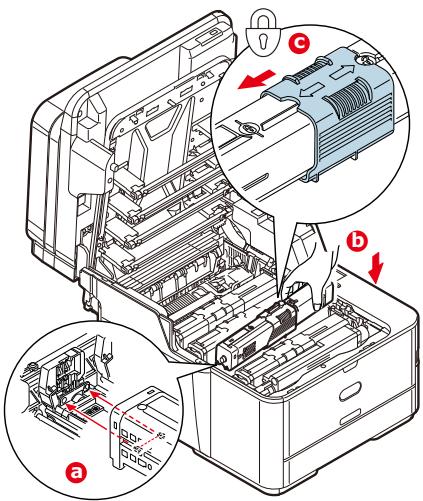 c

b

a