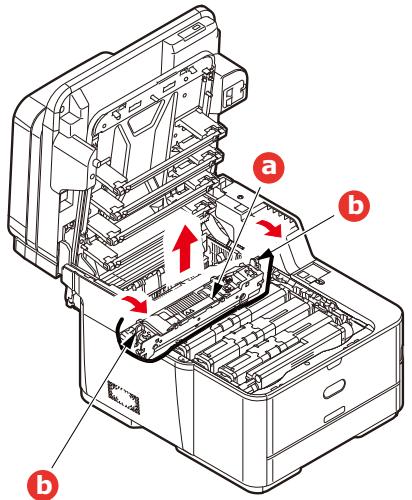 a
b
b