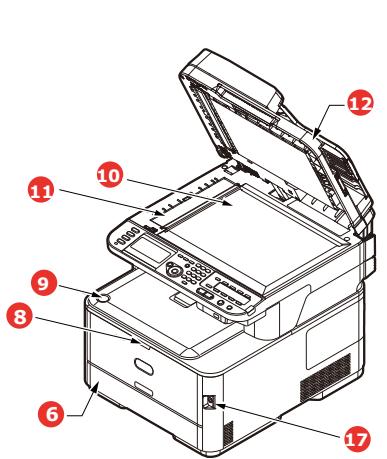 12
10
11
9
8
6
17