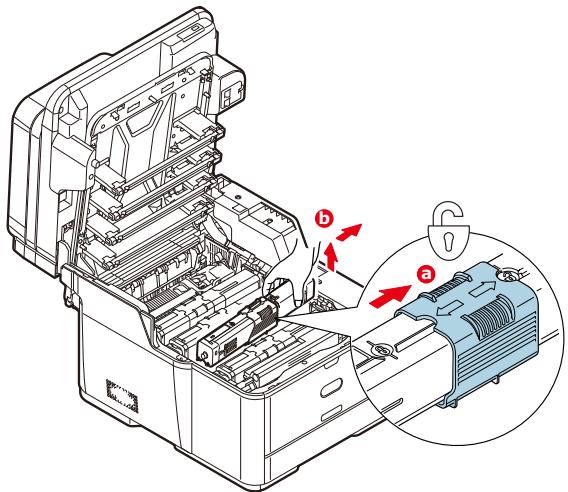 b

a