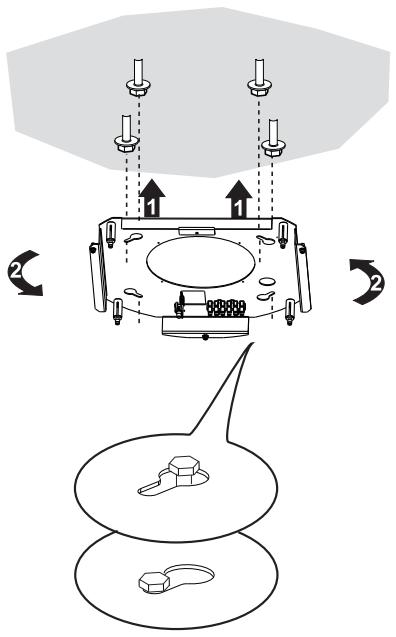 1
1
2
2