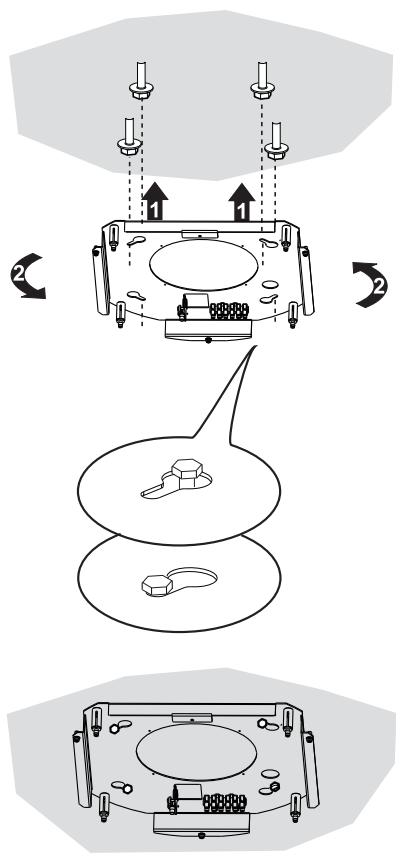 1
1
2
2