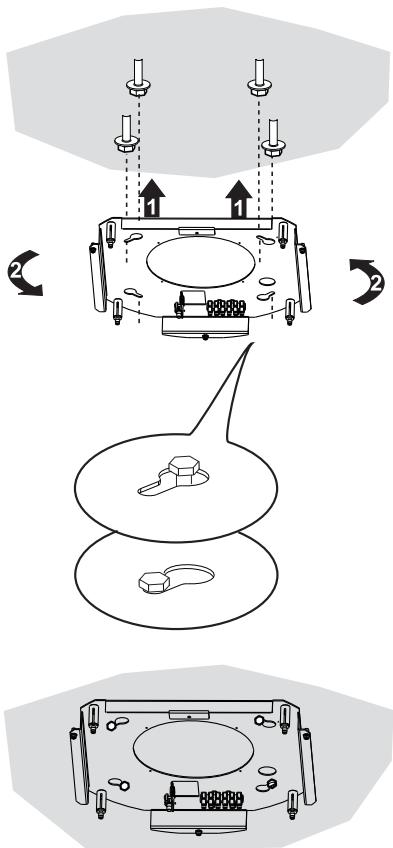 1
1
2
2