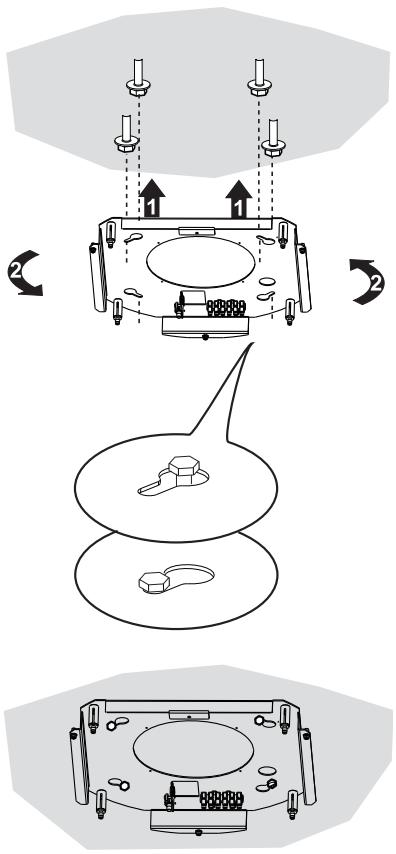 1
1
2
2