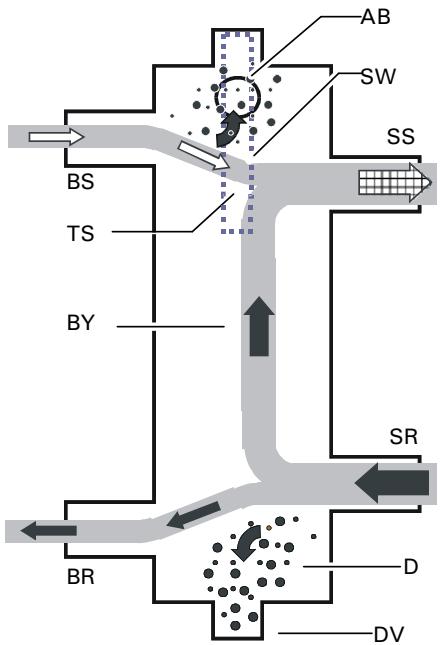 AB
SW
SS
BS
TS
BY
SR
BR
D
DV