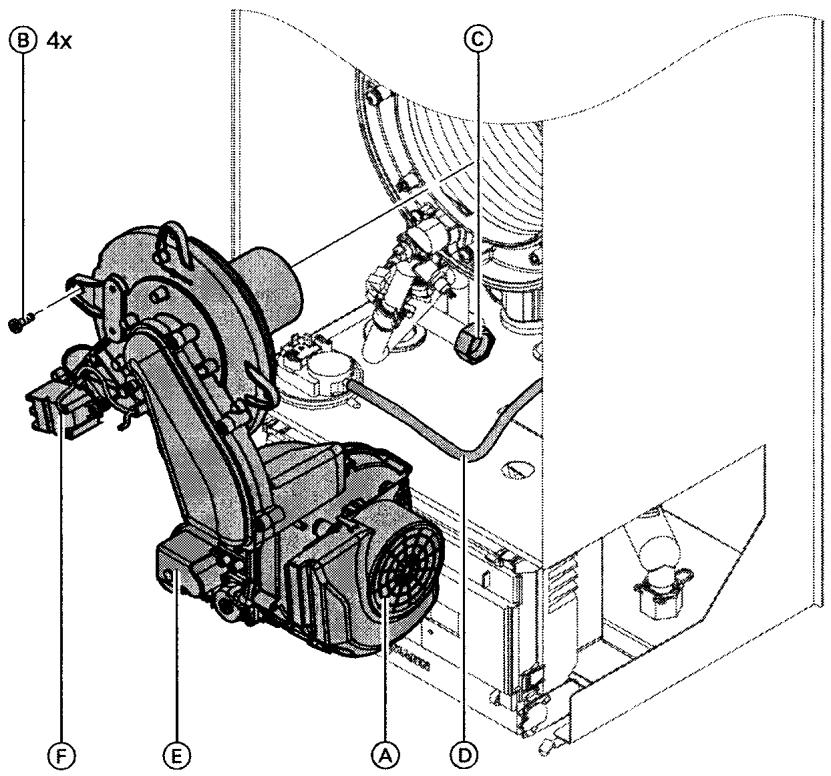 B 4x
C
F
E
A
D