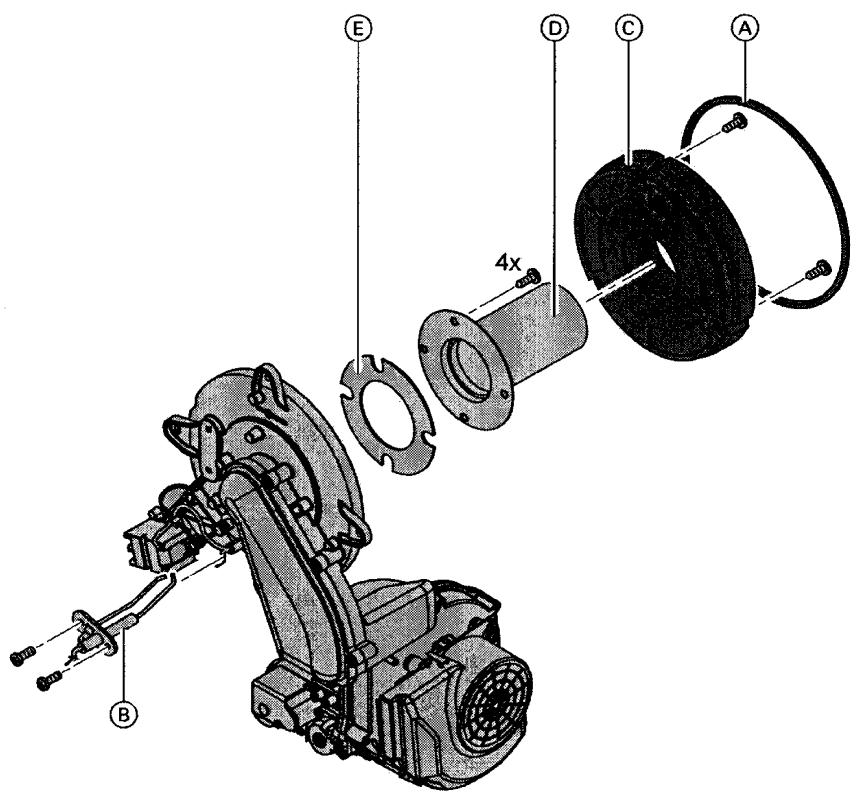 E
D
C
A
4x
B