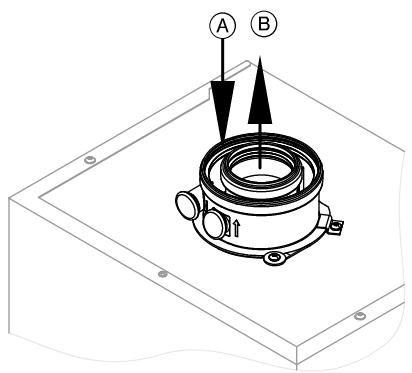 A
B