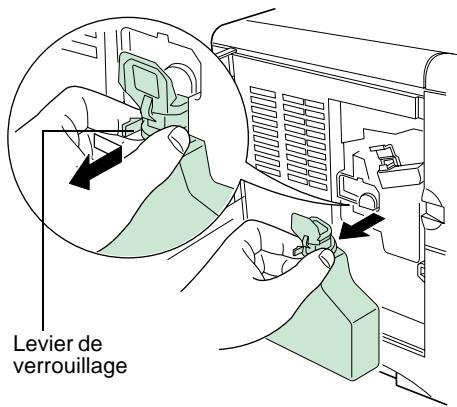 Levier de verrouillage