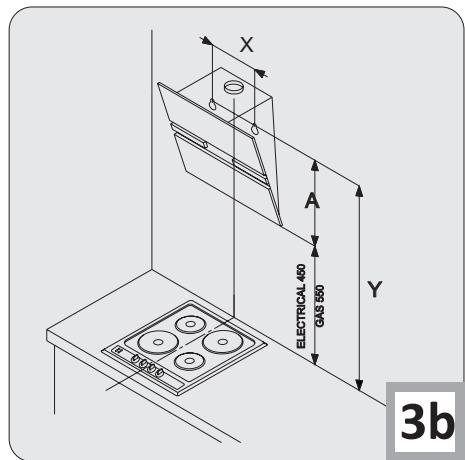 X

A

ELECTRICAL 450
GAS 550

Y

3b