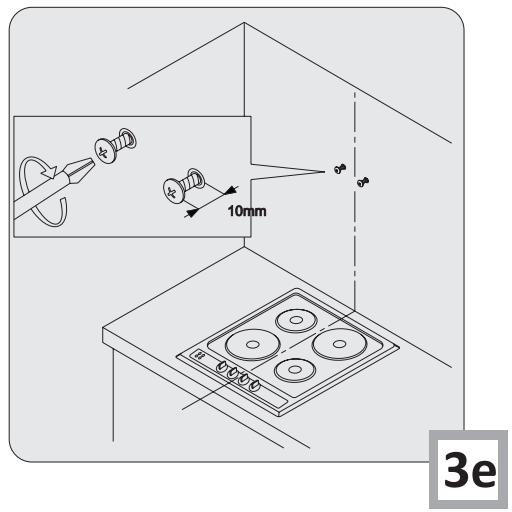 10mm

3e