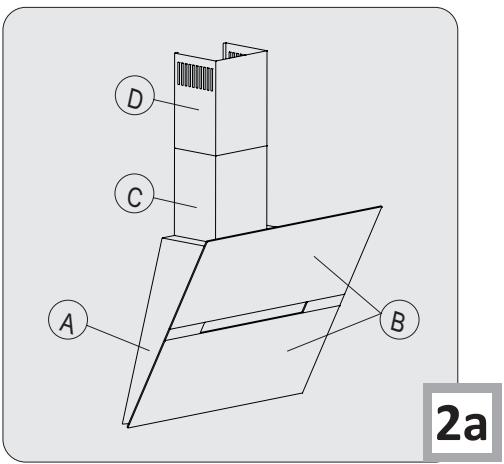 D
C
A
B
2a