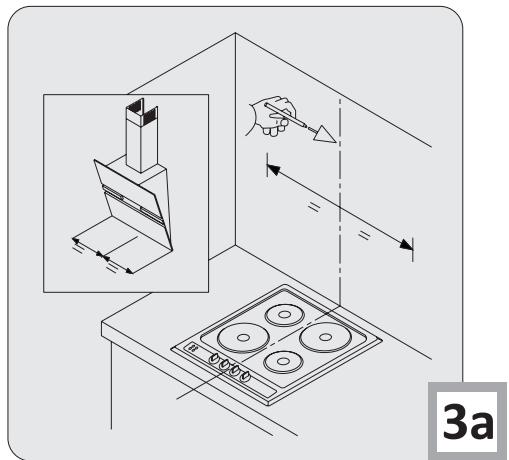 3a